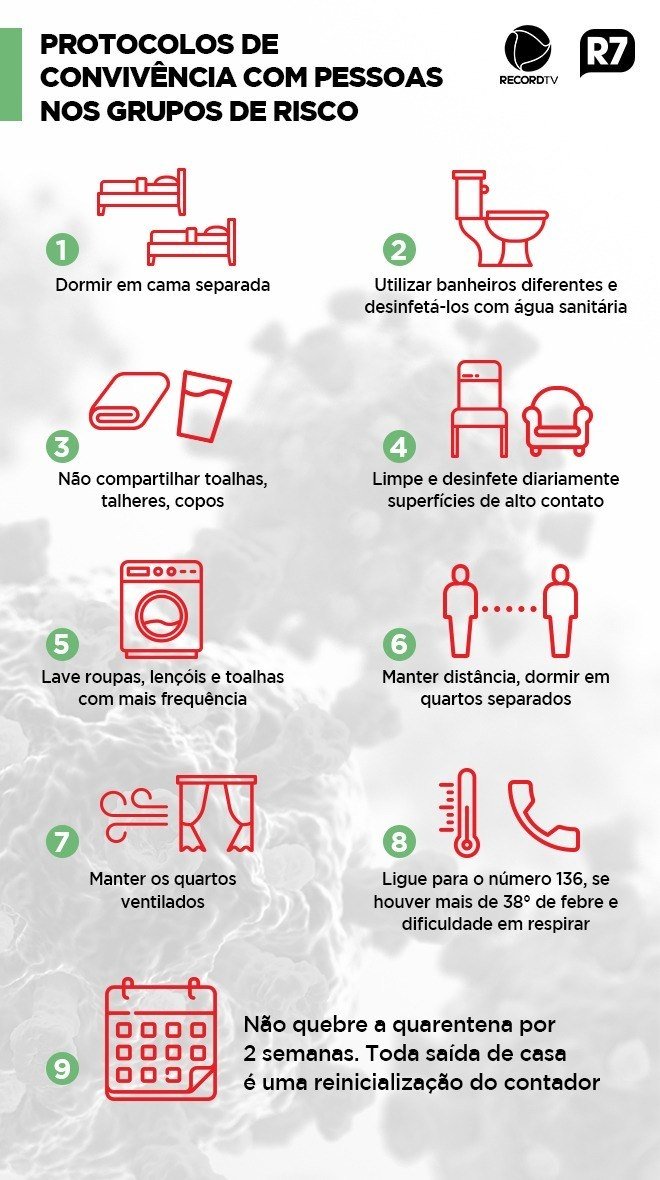 PROTOCOLOS DE CONVIVÊNCIA COM PESSOAS NOS GRUPOS DE RISCO

RECORDTV

R7

1
Dormir em cama separada

2
Utilizar banheiros diferentes e desinfetá-los com água sanitária

3
Não compartilhar toalhas, talheres, copos

4
Limpe e desinfete diariamente superfícies de alto contato

5
Lave roupas, lençóis e toalhas com mais frequência

6
Manter distância, dormir em quartos separados

7
Manter os quartos ventilados

8
Ligue para o número 136, se houver mais de 38° de febre e dificuldade em respirar

9
Não quebre a quarentena por 2 semanas. Toda saída de casa é uma reinicialização do contador